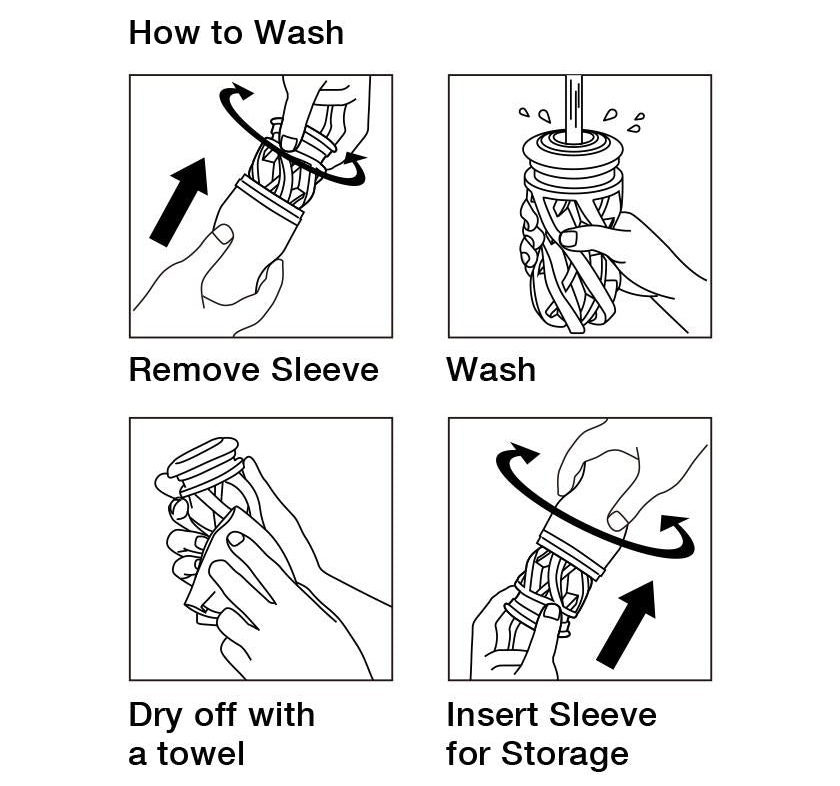 How to Wash

Remove Sleeve

Wash

Dry off with a towel

Insert Sleeve for Storage